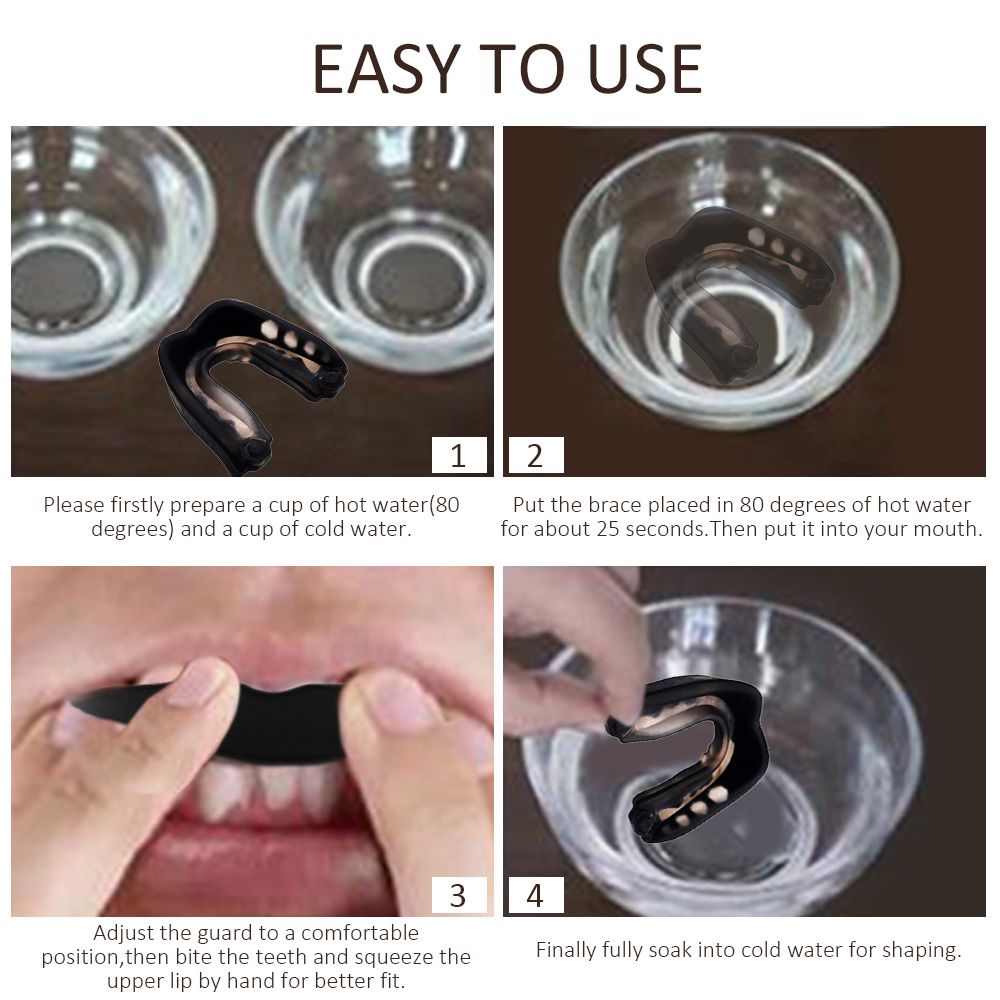 EASY TO USE

1

Please firstly prepare a cup of hot water(80 degrees) and a cup of cold water.

2

Put the brace placed in 80 degrees of hot water for about 25 seconds.Then put it into your mouth.

3

Adjust the guard to a comfortable position,then bite the teeth and squeeze the upper lip by hand for better fit.

4

Finally fully soak into cold water for shaping.