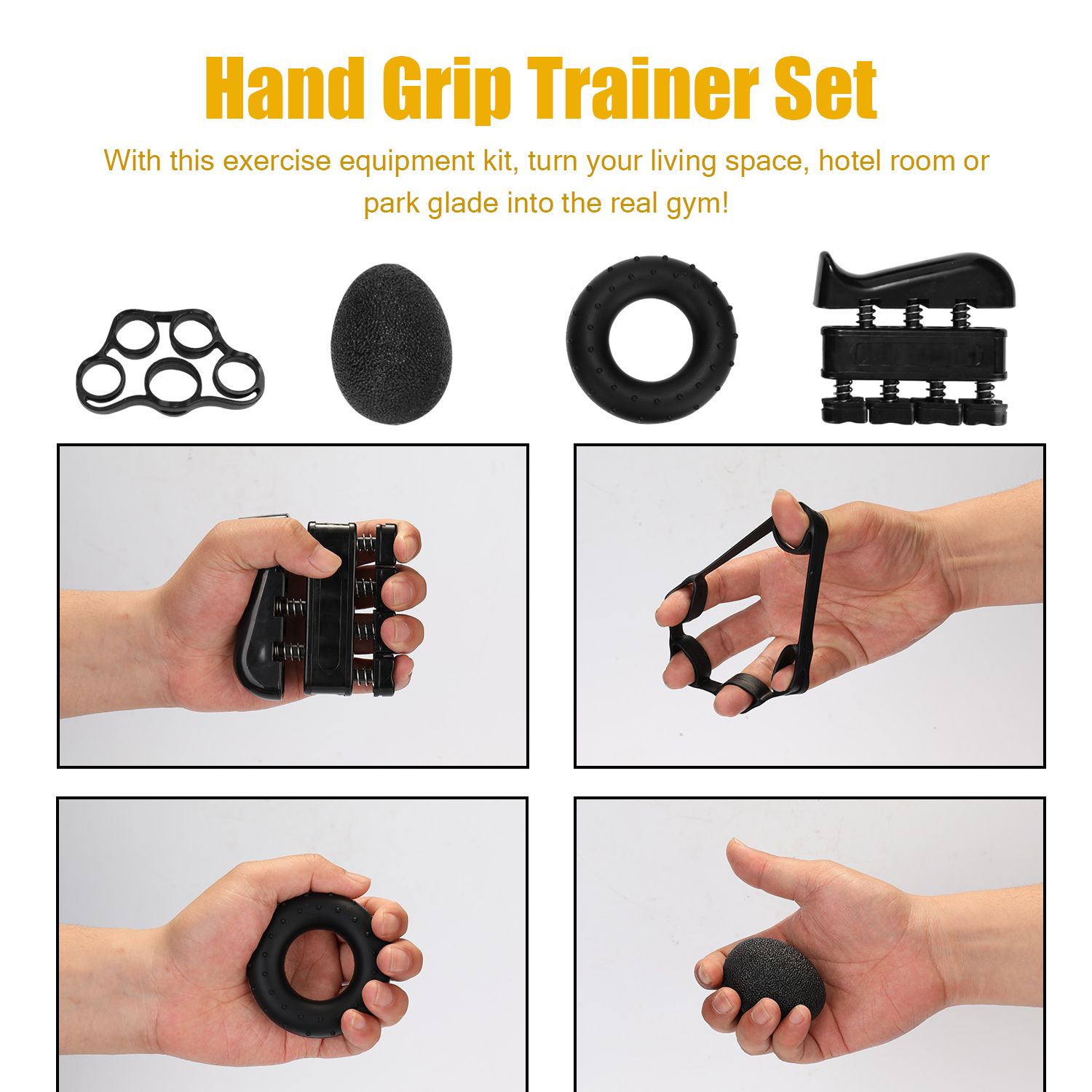 Hand Grip Trainer Set

With this exercise equipment kit, turn your living space, hotel room or park glade into the real gym!